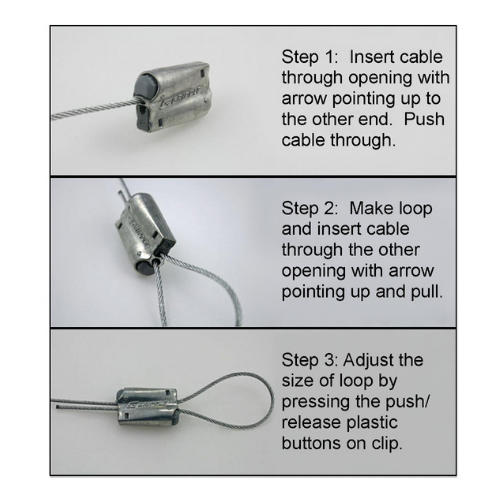 Step 1: Insert cable through opening with arrow pointing up to the other end. Push cable through.

Step 2: Make loop and insert cable through the other opening with arrow pointing up and pull.

Step 3: Adjust the size of loop by pressing the push/ release plastic buttons on clip.